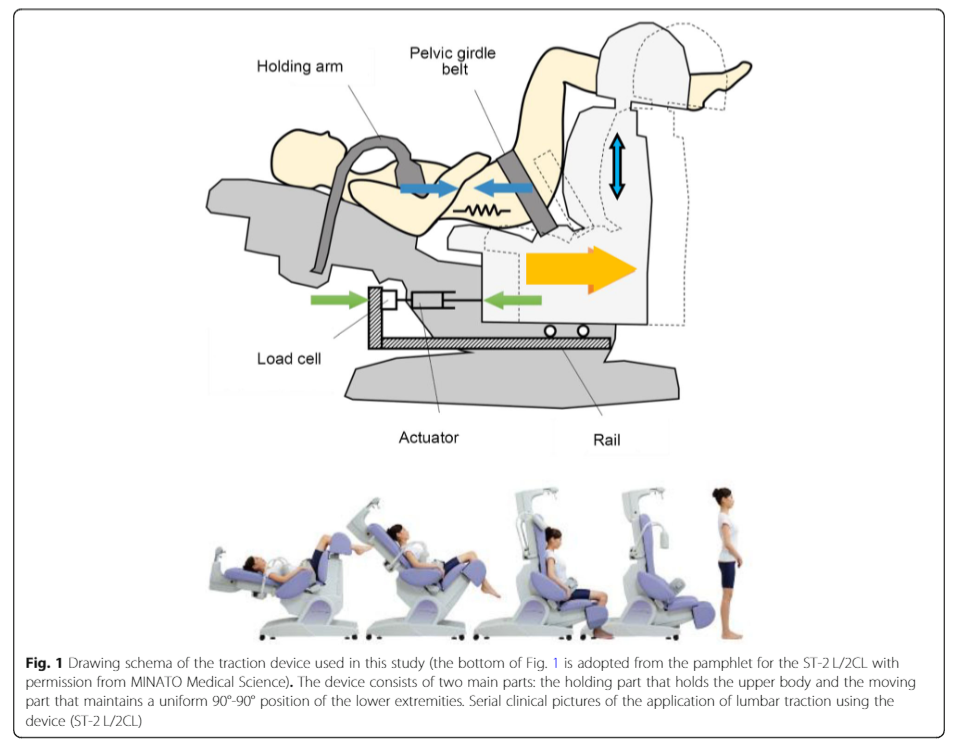 Holding arm

Pelvic girdle belt

Load cell

Actuator

Rail

**Fig. 1** Drawing schema of the traction device used in this study (the bottom of Fig. 1 is adopted from the pamphlet for the ST-2 L/2CL with permission from MINATO Medical Science). The device consists of two main parts: the holding part that holds the upper body and the moving part that maintains a uniform 90°-90° position of the lower extremities. Serial clinical pictures of the application of lumbar traction using the device (ST-2 L/2CL)